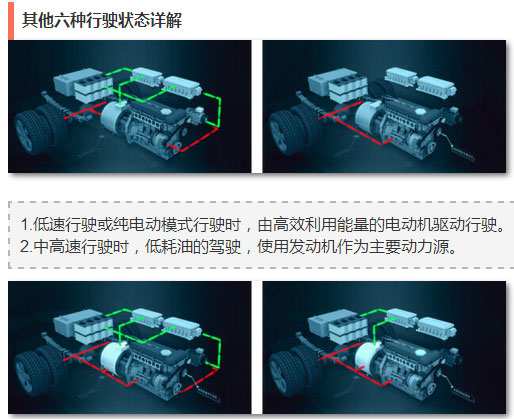 其他六种行驶状态详解

1.低速行驶或纯电动模式行驶时，由高效利用能量的电动机驱动行驶。
2.中高速行驶时，低耗油的驾驶，使用发动机作为主要动力源。