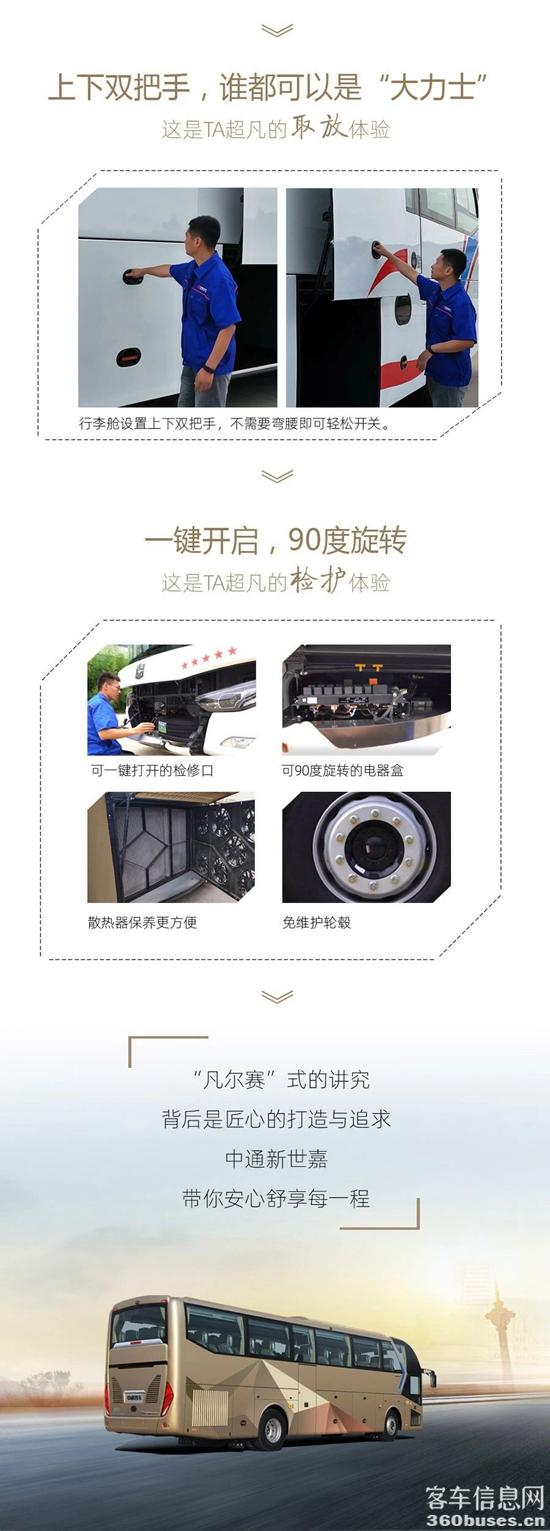 上下双把手，谁都可以是“大力士”

这是TA超凡的取放体验

行李舱设置上下双把手，不需要弯腰即可轻松开关。

一键开启，90度旋转

这是TA超凡的检护体验

可一键打开的检修口

可90度旋转的电器盒

散热器保养更方便

免维护轮毂

“凡尔赛”式的讲究

背后是匠心的打造与追求

中通新世嘉

带你安心舒享每一程

客车信息网
360buses.cn