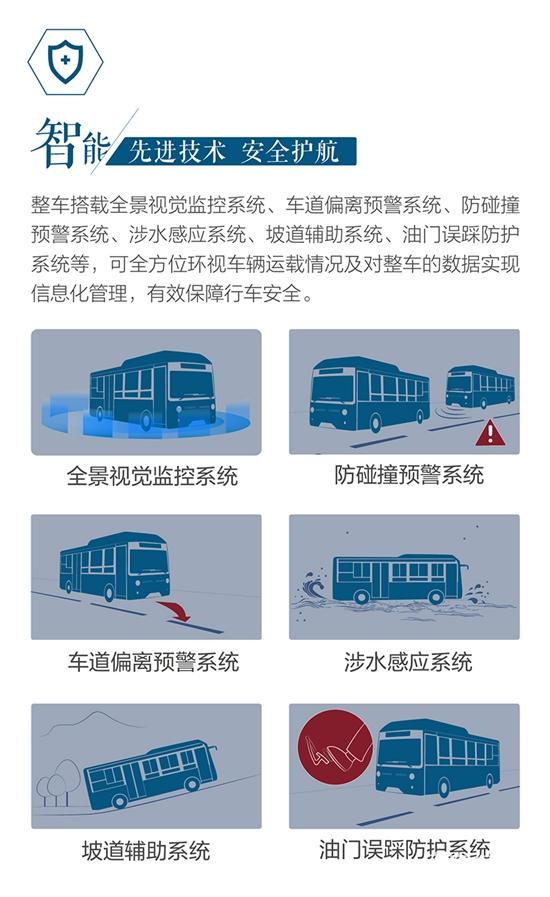 智能 先进技术 安全护航

整车搭载全景视觉监控系统、车道偏离预警系统、防碰撞预警系统、涉水感应系统、坡道辅助系统、油门误踩防护系统等，可全方位环视车辆运载情况及对整车的数据实现信息化管理，有效保障行车安全。

全景视觉监控系统

防碰撞预警系统

车道偏离预警系统

涉水感应系统

坡道辅助系统

油门误踩防护系统