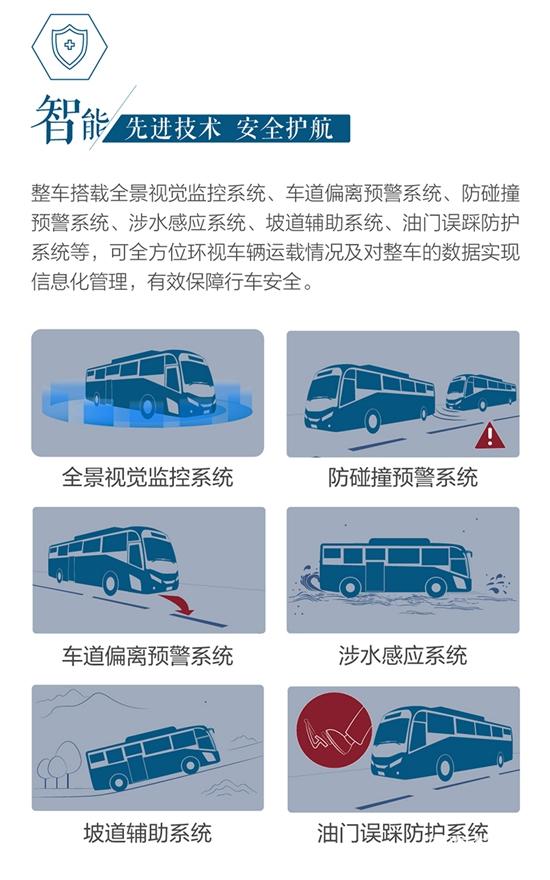 智能 先进技术 安全护航

整车搭载全景视觉监控系统、车道偏离预警系统、防碰撞预警系统、涉水感应系统、坡道辅助系统、油门误踩防护系统等，可全方位环视车辆运载情况及对整车的数据实现信息化管理，有效保障行车安全。

全景视觉监控系统

防碰撞预警系统

车道偏离预警系统

涉水感应系统

坡道辅助系统

油门误踩防护系统